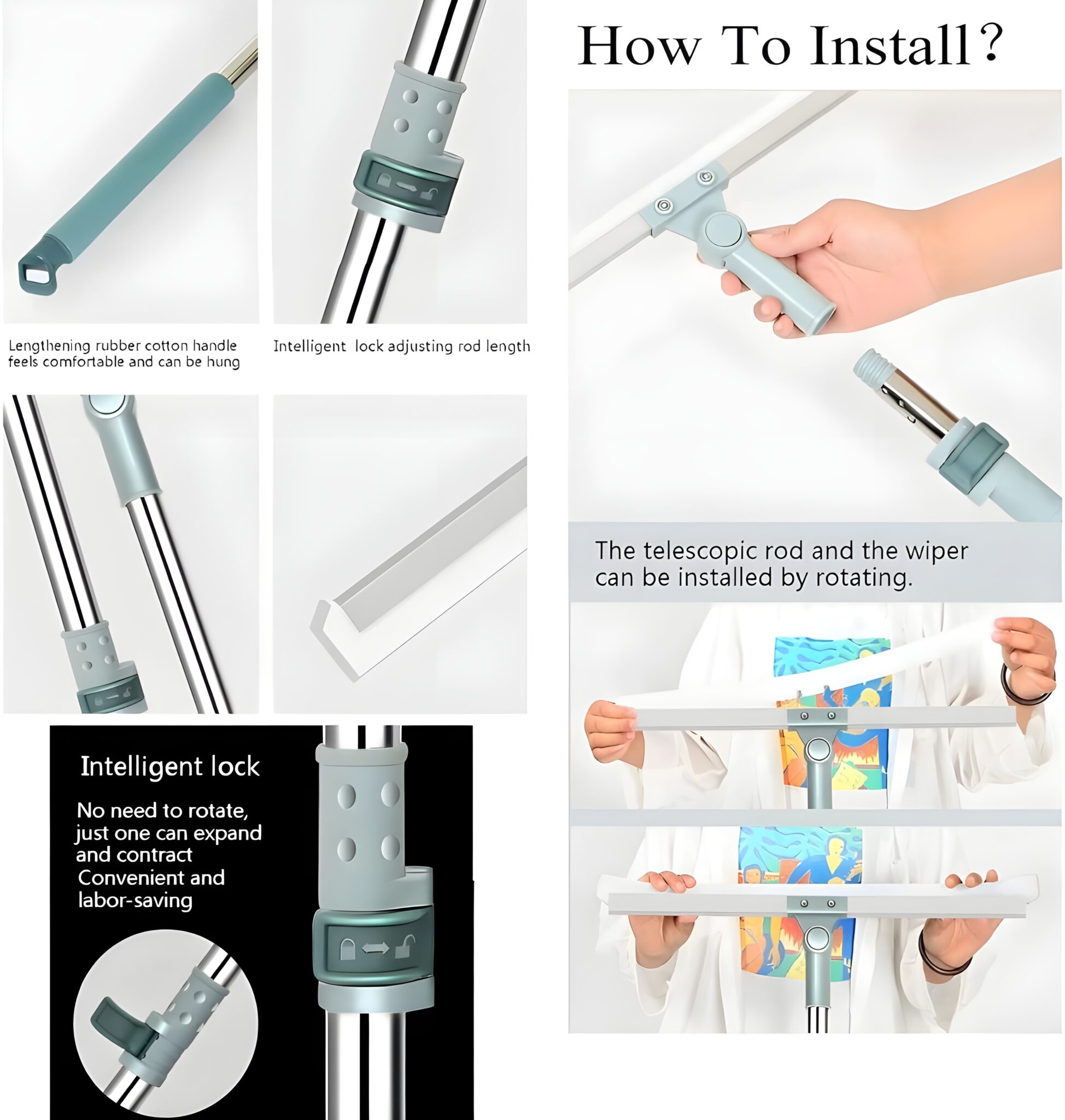 Lengthening rubber cotton handle feels comfortable and can be hung

Intelligent lock adjusting rod length

Intelligent lock

No need to rotate, just one can expand and contract Convenient and labor-saving

How To Install?

The telescopic rod and the wiper can be installed by rotating.